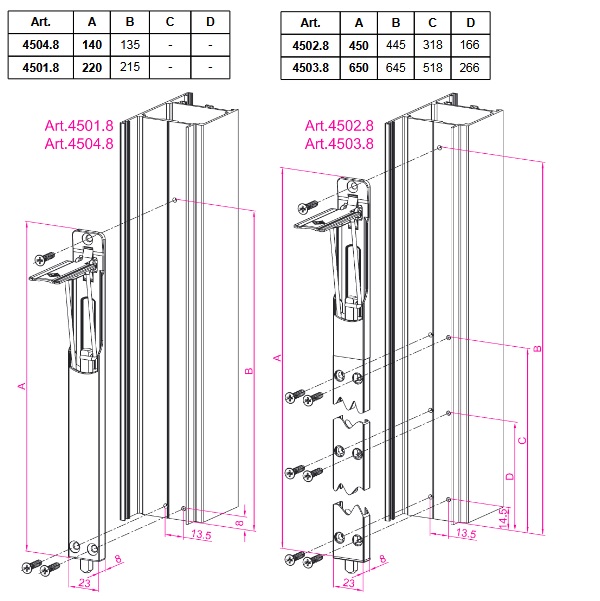 | Art. | A | B | C | D |
|---|---|---|---|---|
| 4504.8 | 140 | 135 | - | - |
| 4501.8 | 220 | 215 | - | - |

| Art. | A | B | C | D |
|---|---|---|---|---|
| 4502.8 | 450 | 445 | 318 | 166 |
| 4503.8 | 650 | 645 | 518 | 266 |

Art.4501.8
Art.4504.8

A
B
8
13.5
8
23

Art.4502.8
Art.4503.8

A
B
C
D
14.5
13.5
8
23